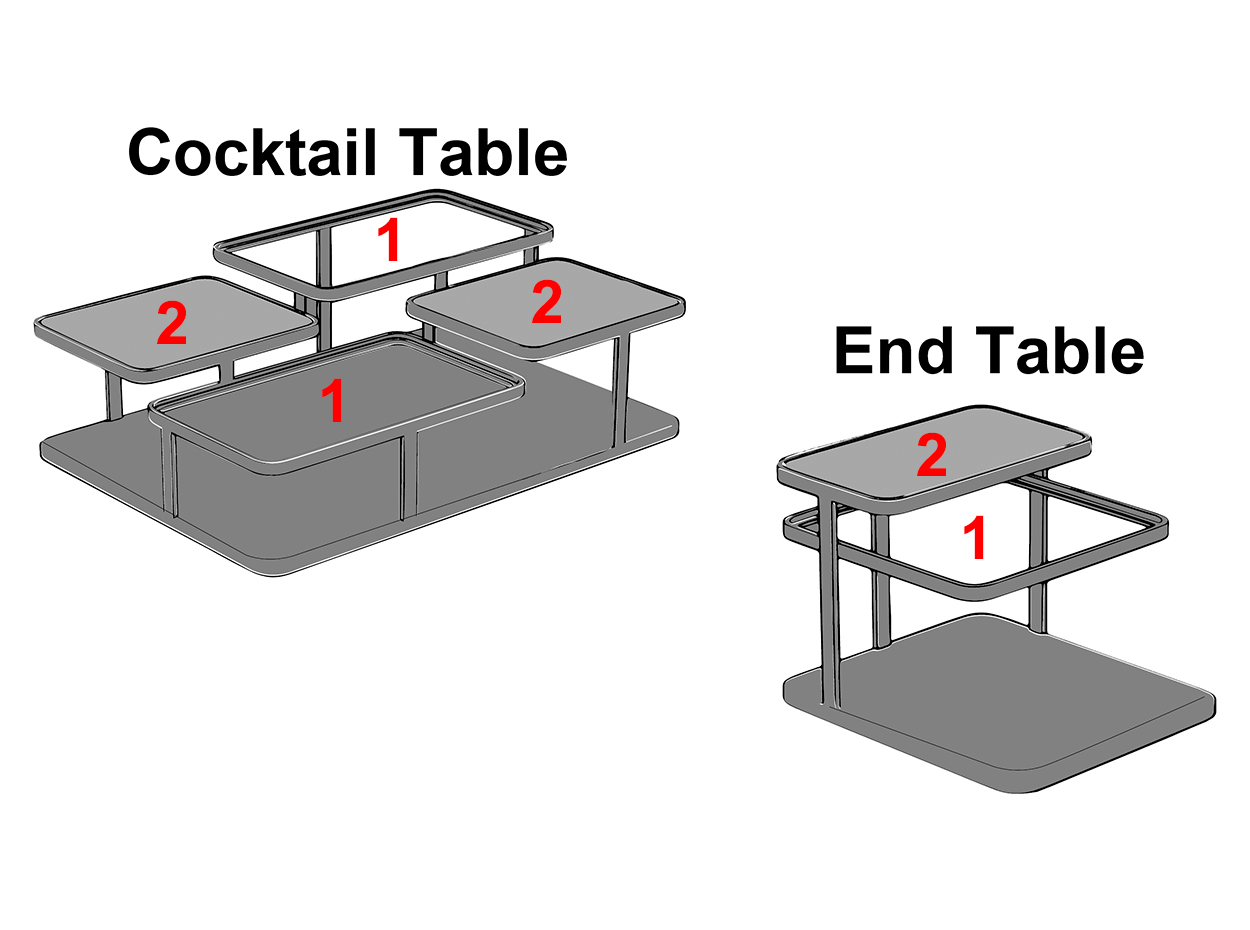 Cocktail Table

1

2

2

1

End Table

2

1